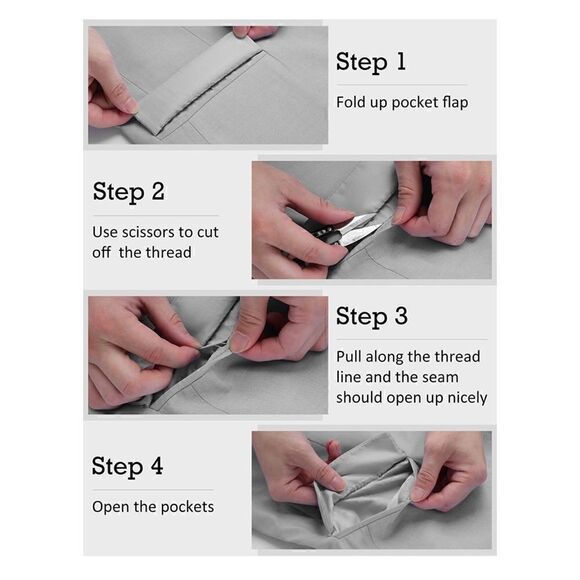 Step 1

Fold up pocket flap

Step 2

Use scissors to cut off the thread

Step 3

Pull along the thread line and the seam should open up nicely

Step 4

Open the pockets